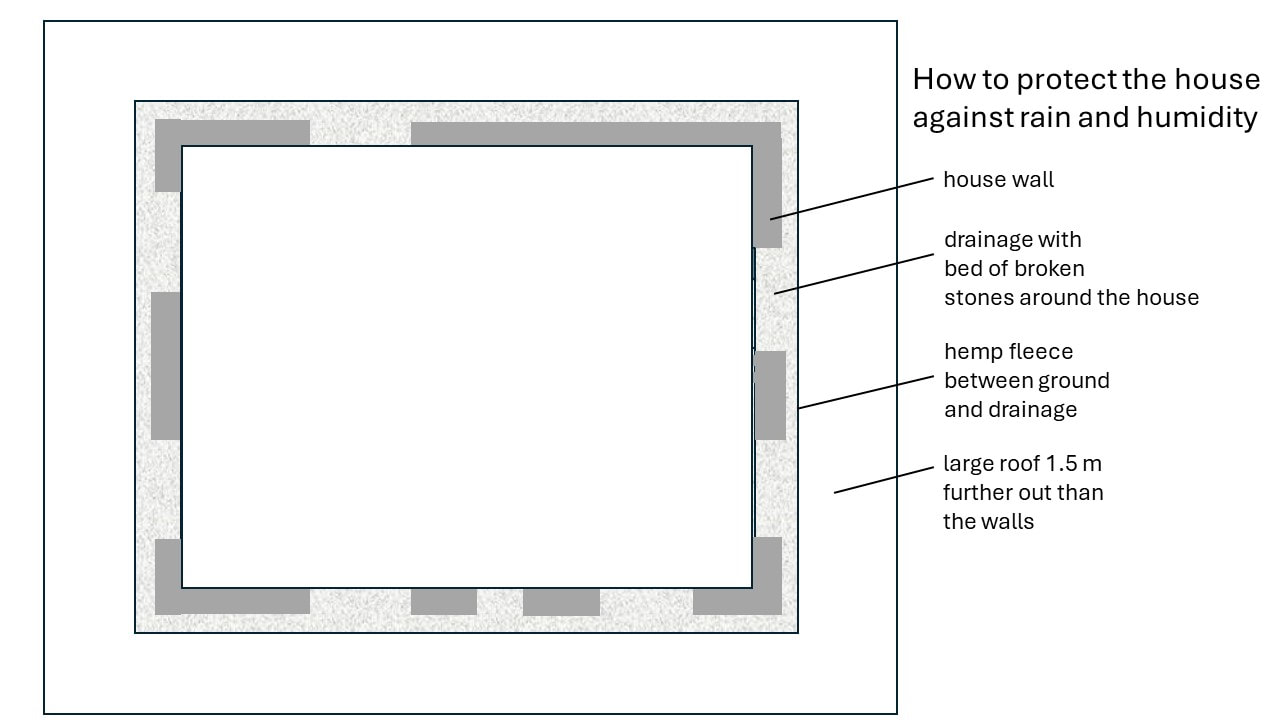 How to protect the house against rain and humidity

house wall

drainage with bed of broken stones around the house

hemp fleece between ground and drainage

large roof 1.5 m further out than the walls